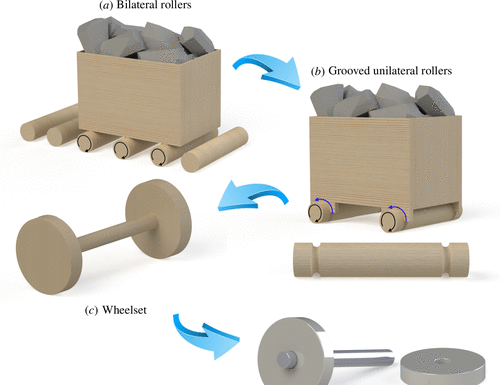 (a) Bilateral rollers

(b) Grooved unilateral rollers

(c) Wheelset