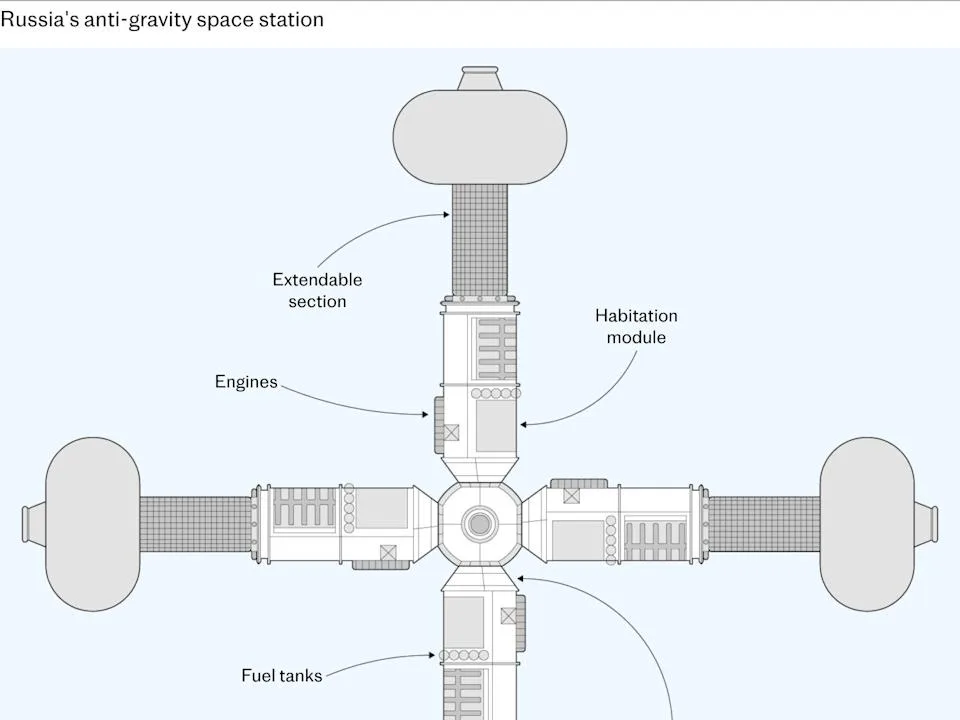 Russia's anti-gravity space station

Extendable section

Habitation module

Engines

Fuel tanks