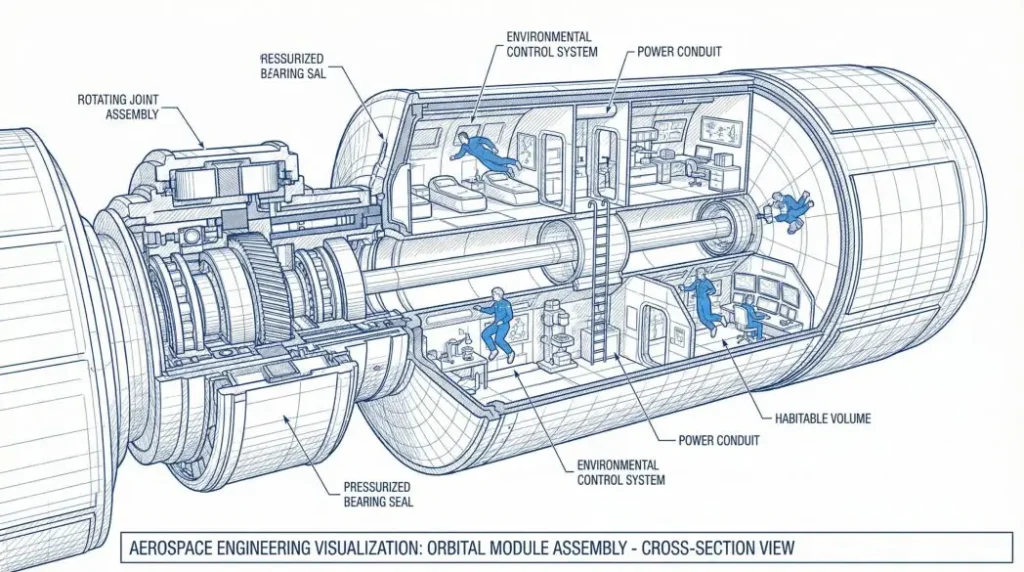 RESSURIZED BEARING SAL

ROTATING JOINT ASSEMBLY

ENVIRONMENTAL CONTROL SYSTEM

POWER CONDUIT

HABITABLE VOLUME

POWER CONDUIT

ENVIRONMENTAL CONTROL SYSTEM

PRESSURIZED BEARING SEAL

AEROSPACE ENGINEERING VISUALIZATION: ORBITAL MODULE ASSEMBLY - CROSS-SECTION VIEW